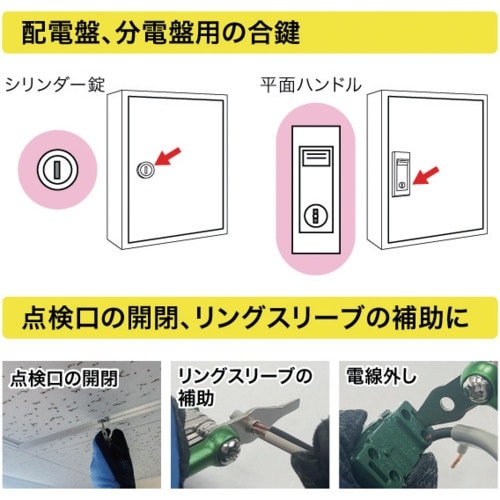 配電盤、分電盤用の合鍵

シリンダー錠

平面ハンドル

点検口の開閉、リングスリーブの補助に

点検口の開閉

リングスリーブの補助

電線外し