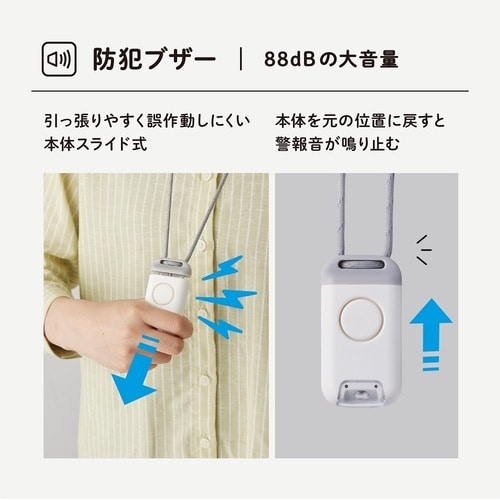 防犯ブザー | 88dBの大音量

引っ張りやすく誤作動しにくい本体スライド式

本体を元の位置に戻すと警報音が鳴り止む