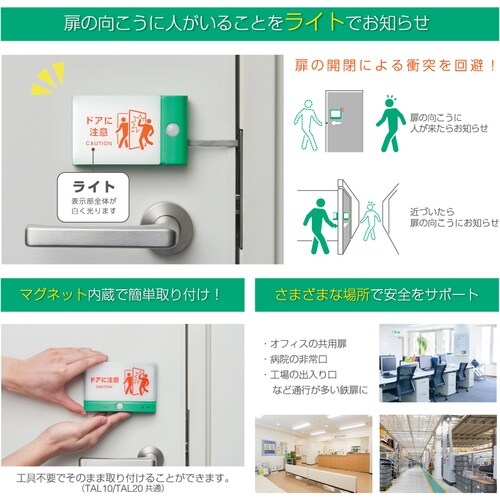 扉の向こうに人がいることをライトでお知らせ

ドアに注意
CAUTION

ライト
表示部全体が白く光ります

扉の開閉による衝突を回避！

扉の向こうに人が来たらお知らせ

近づいたら扉の向こうにお知らせ

マグネット内蔵で簡単取り付け！

ドアに注意
CAUTION

工具不要でそのまま取り付けることができます。
(TAL10/TAL20 共通)

さまざまな場所で安全をサポート

・オフィスの共用扉
・病院の非常口
・工場の出入り口
など通行が多い鉄扉に