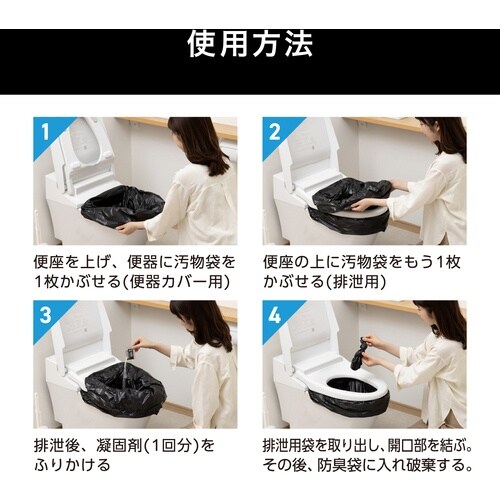 使用方法

1

便座を上げ、便器に汚物袋を1枚かぶせる(便器カバー用)

2

便座の上に汚物袋をもう1枚かぶせる(排泄用)

3

排泄後、凝固剤(1回分)をふりかける

4

排泄用袋を取り出し、開口部を結ぶ。その後、防臭袋に入れ破棄する。