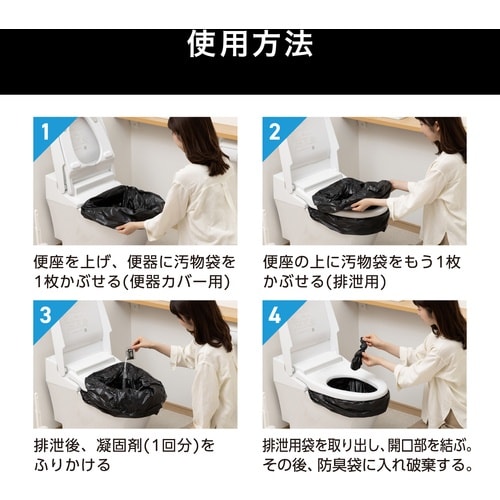 使用方法

1

便座を上げ、便器に汚物袋を1枚かぶせる(便器カバー用)

2

便座の上に汚物袋をもう1枚かぶせる(排泄用)

3

排泄後、凝固剤(1回分)をふりかける

4

排泄用袋を取り出し、開口部を結ぶ。その後、防臭袋に入れ破棄する。