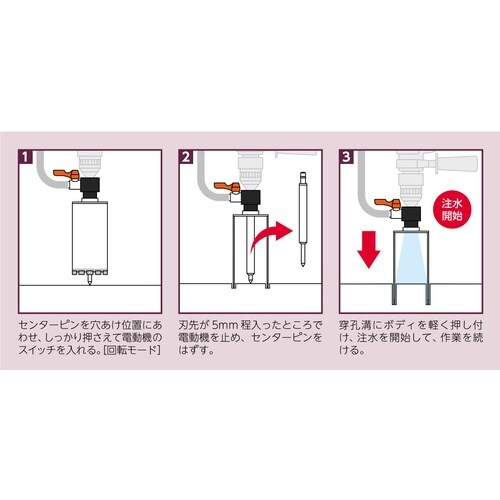 1

センターピンを穴あけ位置にあわせ、しっかり押さえて電動機のスイッチを入れる。[回転モード]

2

刃先が 5mm 程入ったところで電動機を止め、センターピンをはずす。

3

注水開始

穿孔溝にボディを軽く押し付け、注水を開始して、作業を続ける。