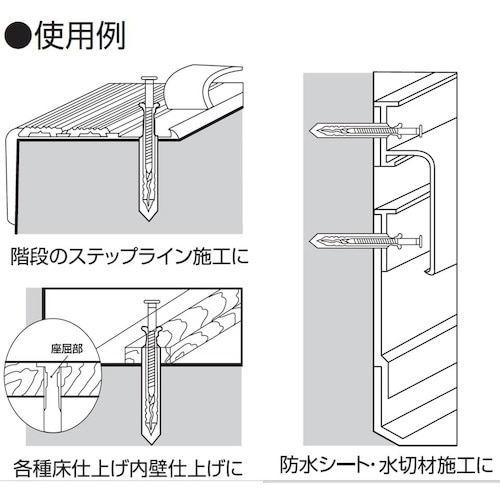 ●使用例

階段のステップライン施工に

座屈部

各種床仕上げ内壁仕上げに

防水シート・水切材施工に