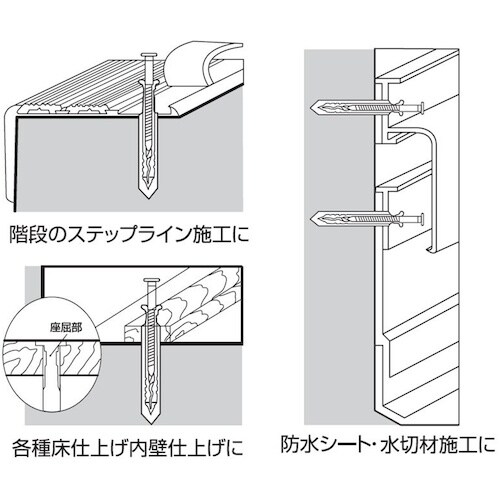 階段のステップライン施工に

座屈部

各種床仕上げ内壁仕上げに

防水シート・水切材施工に