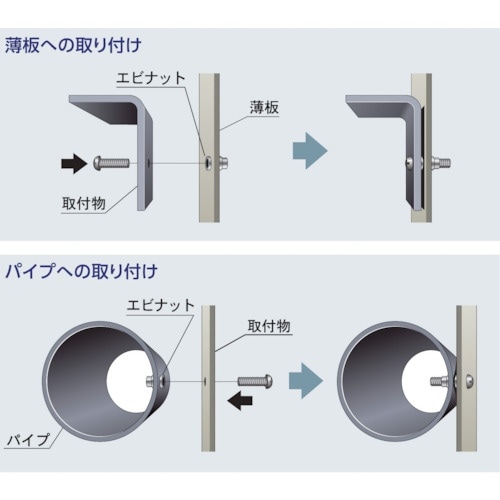 薄板への取り付け

エビナット

薄板

取付物

パイプへの取り付け

エビナット

取付物

パイプ