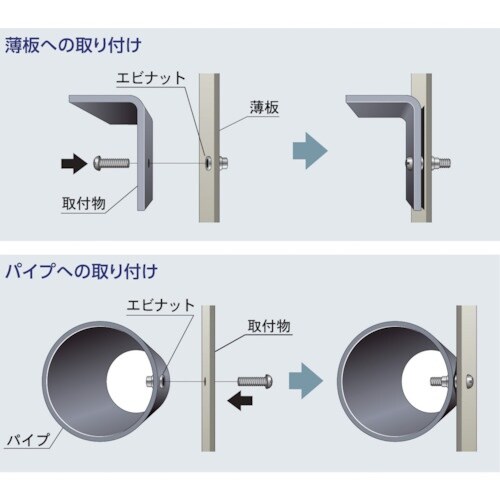 薄板への取り付け

エビナット

薄板

取付物

パイプへの取り付け

エビナット

取付物

パイプ