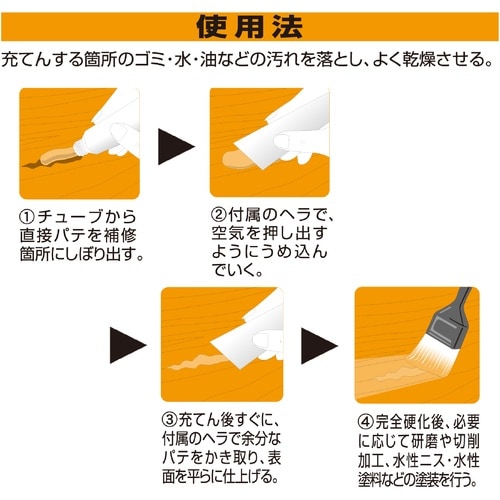 使用法

充てんする箇所のゴミ・水・油などの汚れを落とし、よく乾燥させる。

①チューブから直接パテを補修箇所にしぼり出す。

②付属のヘラで、空気を押し出すようにうめ込んでいく。

③充てん後すぐに、付属のヘラで余分なパテをかき取り、表面を平らに仕上げる。

④完全硬化後、必要に応じて研磨や切削加工、水性ニス・水性塗料などの塗装を行う。