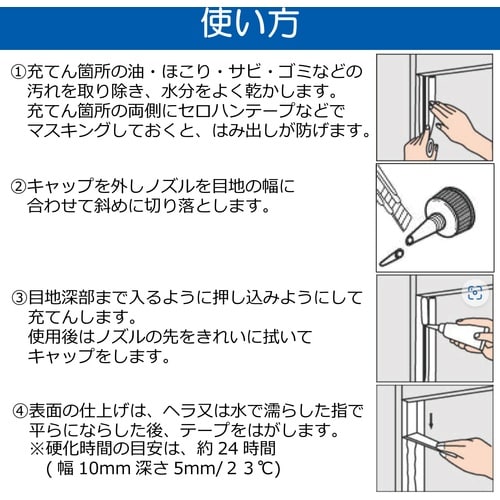 使い方

①充てん箇所の油・ほこり・サビ・ゴミなどの汚れを取り除き、水分をよく乾かします。
充てん箇所の両側にセロハンテープなどでマスキングしておくと、はみ出しが防げます。

②キャップを外しノズルを目地の幅に合わせて斜めに切り落とします。

③目地深部まで入るように押し込みようにして充てんします。
使用後はノズルの先をきれいに拭いてキャップをします。

④表面の仕上げは、ヘラ又は水で濡らした指で平らにならした後、テープをはがします。
※硬化時間の目安は、約 24 時間
( 幅 10mm 深さ 5mm/ 2 3℃)