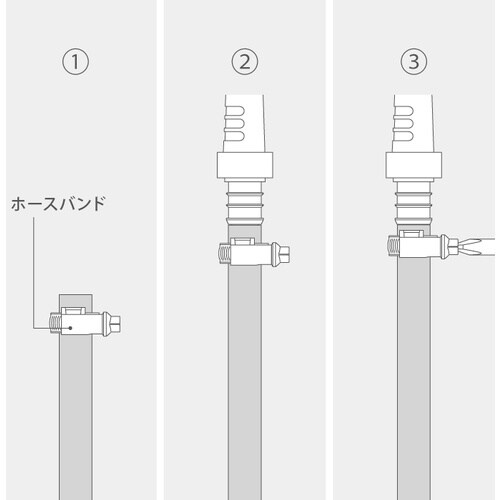 ①

ホースバンド

②

③