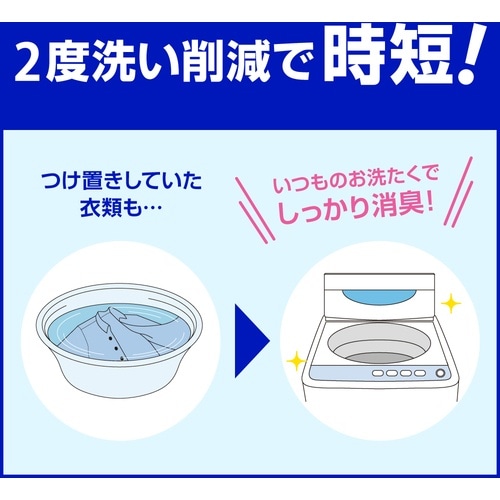 2度洗い削減で時短!

つけ置きしていた衣類も…

いつものお洗たくでしっかり消臭!