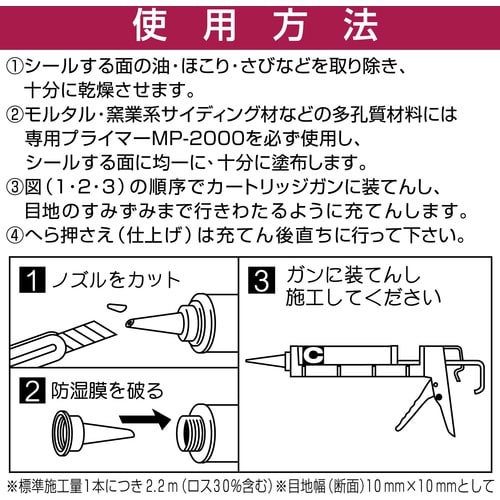 使用方法

①シールする面の油・ほこり・さびなどを取り除き、十分に乾燥させます。
②モルタル・窯業系サイディング材などの多孔質材料には専用プライマーMP-2000を必ず使用し、シールする面に均一に、十分に塗布します。
③図（1・2・3）の順序でカートリッジガンに装てんし、目地のすみずみまで行きわたるように充てんします。
④へら押さえ（仕上げ）は充てん後直ちに行って下さい。

1 ノズルをカット

2 防湿膜を破る

3 ガンに装てんし施工してください

C

※標準施工量1本につき2.2ｍ（ロス30％含む）※目地幅（断面）10ｍｍ×10ｍｍとして