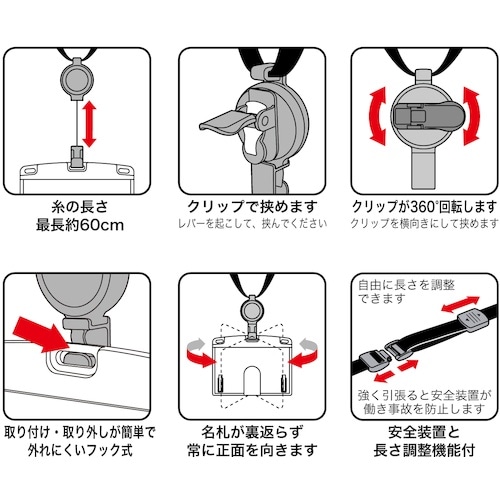 糸の長さ
最長約60cm

クリップで挟めます
レバーを起こして、挟んでください

クリップが360°回転します
クリップを横向きにして挟めます

取り付け・取り外しが簡単で
外れにくいフック式

名札が裏返らず
常に正面を向きます

自由に長さを調整できます

強く引張ると安全装置が働き事故を防止します

安全装置と
長さ調整機能付