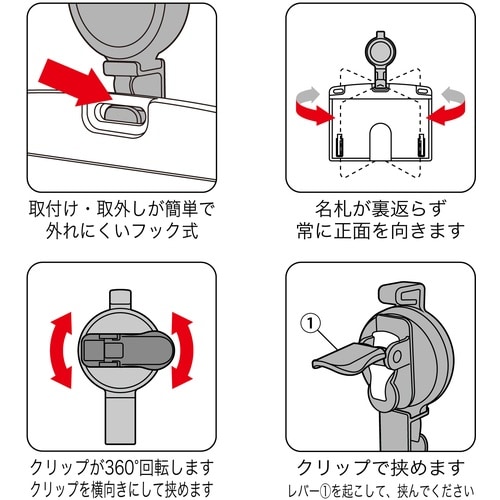 取付け・取外しが簡単で
外れにくいフック式

名札が裏返らず
常に正面を向きます

クリップが360°回転します
クリップを横向きにして挟めます

①

クリップで挟めます
レバー①を起こして、挟んでください