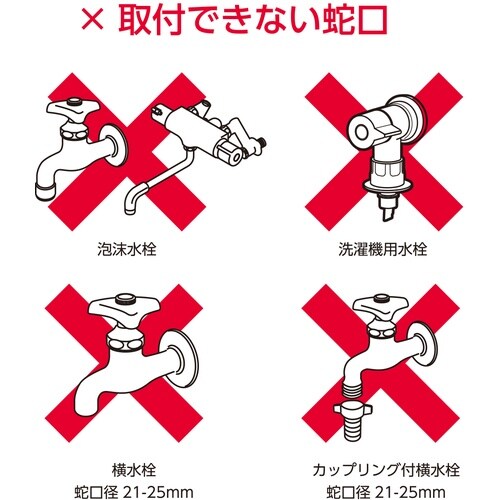 × 取付できない蛇口

泡沫水栓

洗濯機用水栓

横水栓
蛇口径 21-25mm

カップリング付横水栓
蛇口径 21-25mm