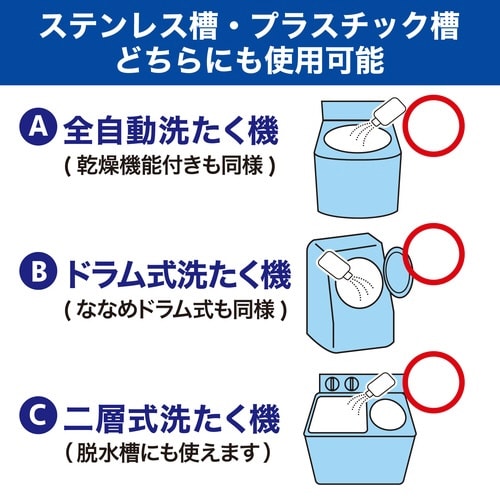 ステンレス槽・プラスチック槽
どちらにも使用可能

A 全自動洗たく機
( 乾燥機能付きも同様 )

B ドラム式洗たく機
( ななめドラム式も同様 )

C 二層式洗たく機
( 脱水槽にも使えます )