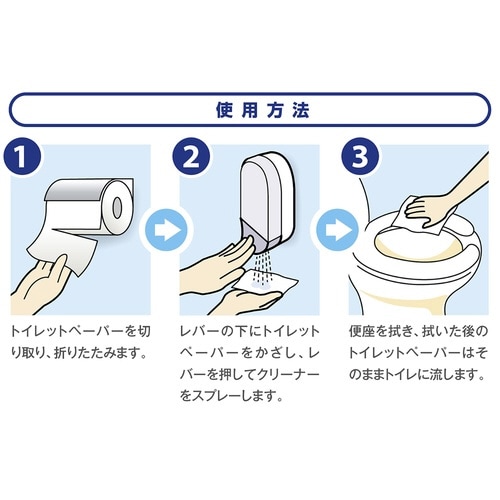 使用方法

1

トイレットペーパーを切り取り、折りたたみます。

2

レバーの下にトイレットペーパーをかざし、レバーを押してクリーナーをスプレーします。

3

便座を拭き、拭いた後のトイレットペーパーはそのままトイレに流します。