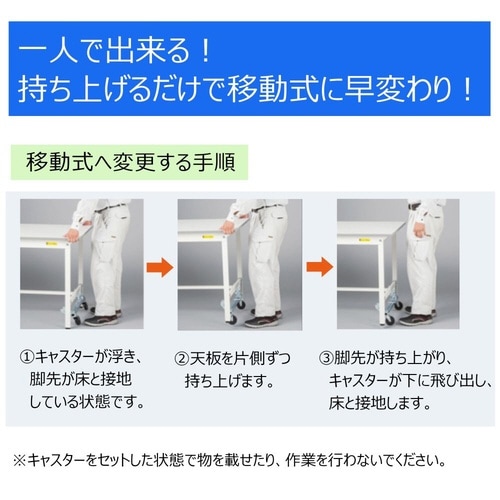 一人で出来る！
持ち上げるだけで移動式に早変わり！

移動式へ変更する手順

①キャスターが浮き、脚先が床と接地している状態です。

②天板を片側ずつ持ち上げます。

③脚先が持ち上がり、キャスターが下に飛び出し、床と接地します。

※キャスターをセットした状態で物を載せたり、作業を行わないでください。