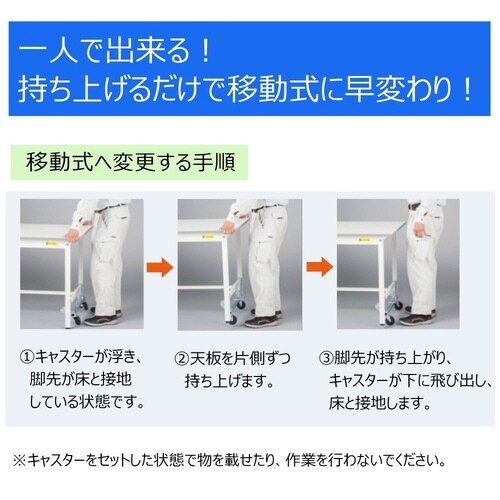 一人で出来る！
持ち上げるだけで移動式に早変わり！

移動式へ変更する手順

①キャスターが浮き、脚先が床と接地している状態です。

②天板を片側ずつ持ち上げます。

③脚先が持ち上がり、キャスターが下に飛び出し、床と接地します。

※キャスターをセットした状態で物を載せたり、作業を行わないでください。