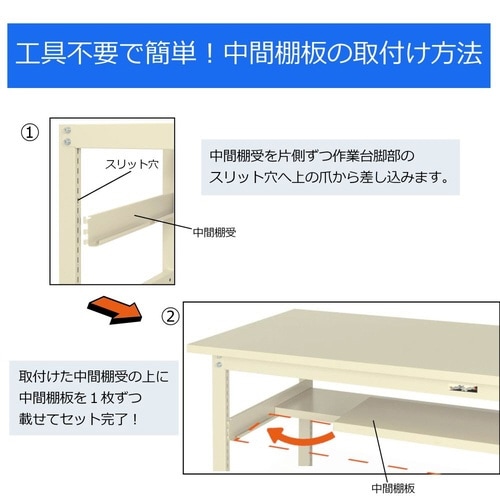 工具不要で簡単！中間棚板の取付け方法

①

スリット穴

中間棚受

中間棚受を片側ずつ作業台脚部のスリット穴へ上の爪から差し込みます。

②

取付けた中間棚受の上に中間棚板を１枚ずつ載せてセット完了！

中間棚板