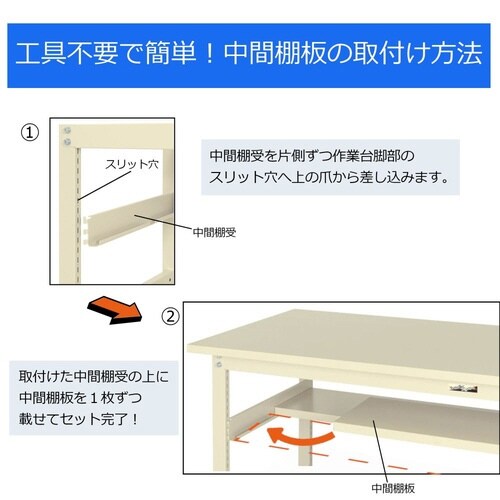 工具不要で簡単！中間棚板の取付け方法

①

スリット穴

中間棚受

中間棚受を片側ずつ作業台脚部のスリット穴へ上の爪から差し込みます。

②

取付けた中間棚受の上に中間棚板を１枚ずつ載せてセット完了！

中間棚板