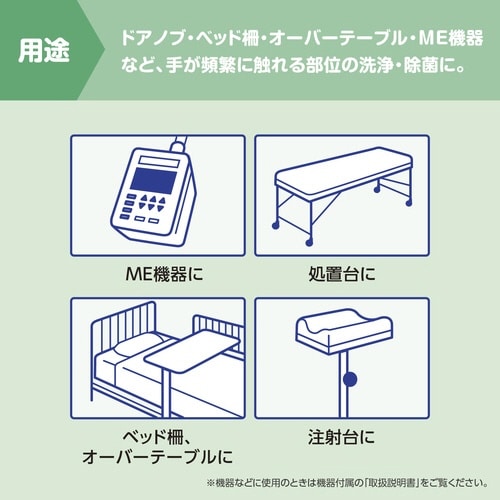 用途

ドアノブ・ベッド柵・オーバーテーブル・ME機器など、手が頻繁に触れる部位の洗浄・除菌に。

ME機器に

処置台に

ベッド柵、オーバーテーブルに

注射台に

※機器などに使用のときは機器付属の「取扱説明書」をご覧ください。