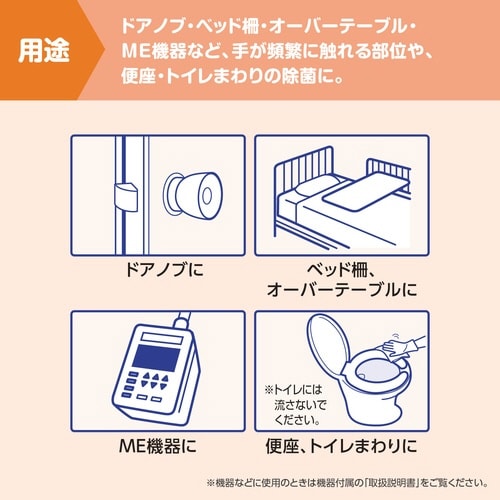 用途

ドアノブ・ベッド柵・オーバーテーブル・ME機器など、手が頻繁に触れる部位や、便座・トイレまわりの除菌に。

ドアノブに

ベッド柵、オーバーテーブルに

ME機器に

※トイレには流さないでください。

便座、トイレまわりに

※機器などに使用のときは機器付属の「取扱説明書」をご覧ください。