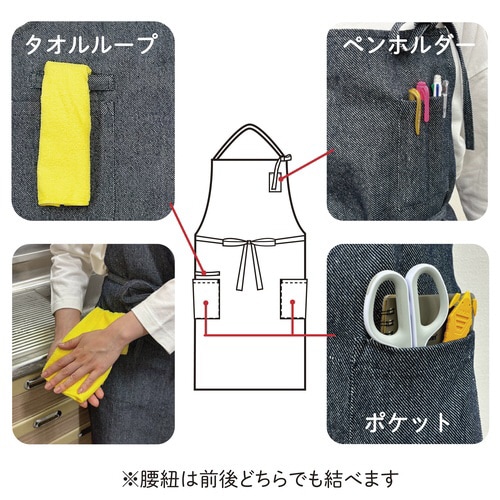 タオルループ

ペンホルダー

ポケット

※腰紐は前後どちらでも結べます