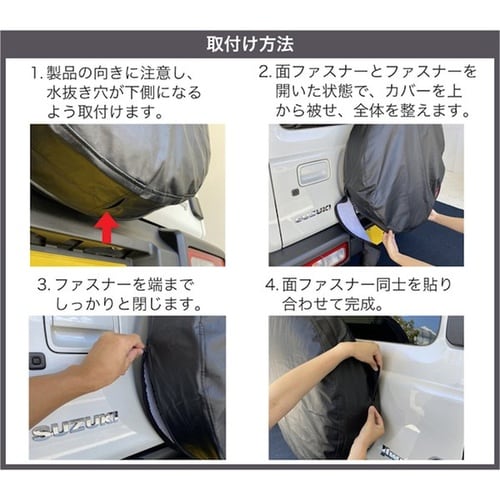 取付け方法

1. 製品の向きに注意し、水抜き穴が下側になるよう取付けます。

2. 面ファスナーとファスナーを開いた状態で、カバーを上から被せ、全体を整えます。

SUZUKI

3. ファスナーを端までしっかりと閉じます。

SUZUKI

4. 面ファスナー同士を貼り合わせて完成。