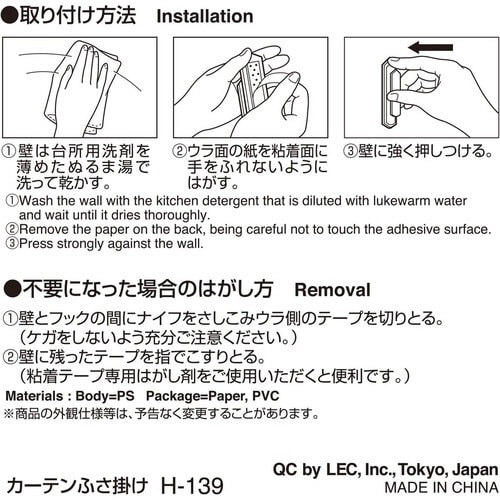 ●取り付け方法　Installation

①壁は台所用洗剤を薄めたぬるま湯で洗って乾かす。

②ウラ面の紙を粘着面に手をふれないようにはがす。

③壁に強く押しつける。

①Wash the wall with the kitchen detergent that is diluted with lukewarm water and wait until it dries thoroughly.
②Remove the paper on the back, being careful not to touch the adhesive surface.
③Press strongly against the wall.

●不要になった場合のはがし方　Removal

①壁とフックの間にナイフをさしこみウラ側のテープを切りとる。
（ケガをしないよう充分ご注意ください。）
②壁に残ったテープを指でこすりとる。
（粘着テープ専用はがし剤をご使用いただくと便利です。）

Materials : Body=PS　Package=Paper, PVC
※商品の外観仕様等は、予告なく変更することがあります。

カーテンふさ掛け　H-139

QC by LEC, Inc., Tokyo, Japan
MADE IN CHINA