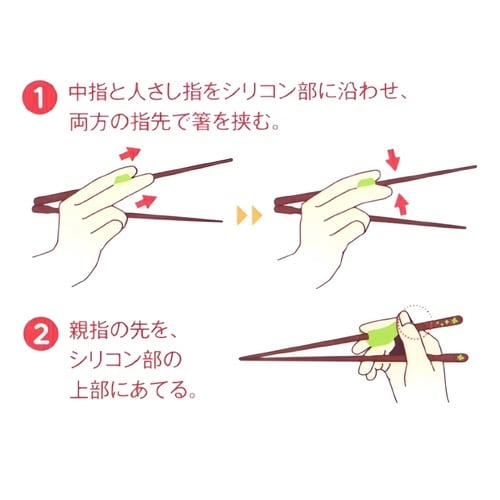 1 中指と人さし指をシリコン部に沿わせ、両方の指先で箸を挟む。

2 親指の先を、シリコン部の上部にあてる。