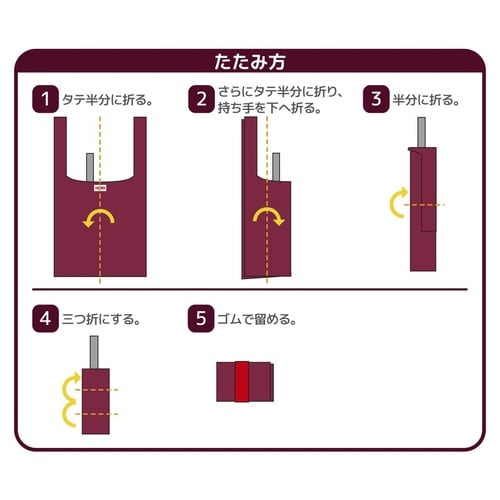 たたみ方

1 タテ半分に折る。

2 さらにタテ半分に折り、持ち手を下へ折る。

3 半分に折る。

4 三つ折にする。

5 ゴムで留める。