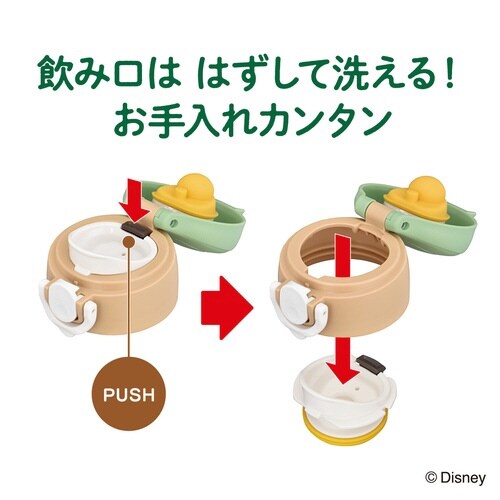 飲み口は はずして洗える！
お手入れカンタン

PUSH

© Disney