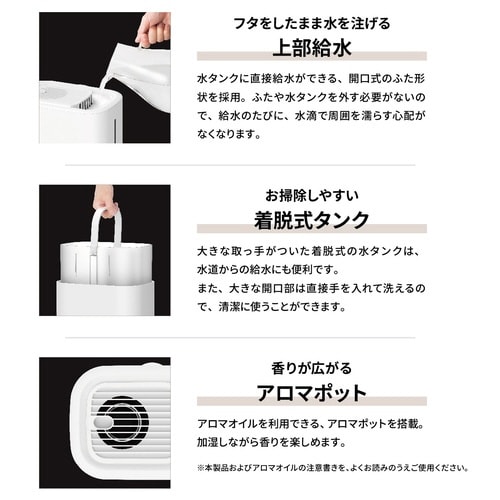 フタをしたまま水を注げる
上部給水

水タンクに直接給水ができる、開口式のふた形状を採用。ふたや水タンクを外す必要がないので、給水のたびに、水滴で周囲を濡らす心配がなくなります。

お掃除しやすい
着脱式タンク

大きな取っ手がついた着脱式の水タンクは、水道からの給水にも便利です。
また、大きな開口部は直接手を入れて洗えるので、清潔に使うことができます。

香りが広がる
アロマポット

アロマオイルを利用できる、アロマポットを搭載。
加湿しながら香りを楽しめます。

※本製品およびアロマオイルの注意書きを、よくお読みのうえご使用ください。