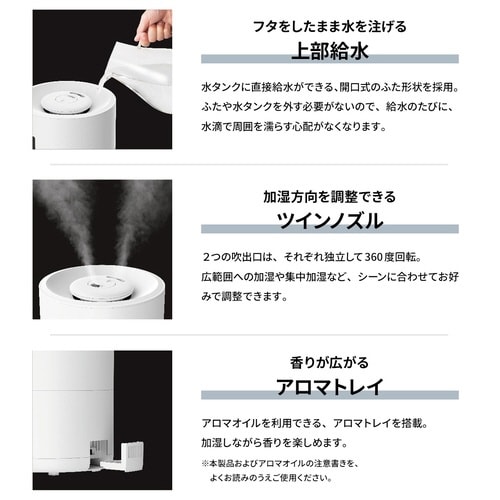 フタをしたまま水を注げる
上部給水

水タンクに直接給水ができる、開口式のふた形状を採用。ふたや水タンクを外す必要がないので、給水のたびに、水滴で周囲を濡らす心配がなくなります。

加湿方向を調整できる
ツインノズル

２つの吹出口は、それぞれ独立して360度回転。広範囲への加湿や集中加湿など、シーンに合わせてお好みで調整できます。

香りが広がる
アロマトレイ

アロマオイルを利用できる、アロマトレイを搭載。加湿しながら香りを楽しめます。
※本製品およびアロマオイルの注意書きを、よくお読みのうえご使用ください。