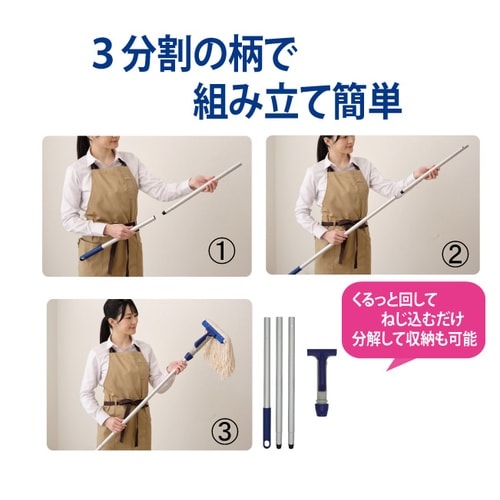 3分割の柄で
組み立て簡単

①

②

③

くるっと回して
ねじ込むだけ
分解して収納も可能