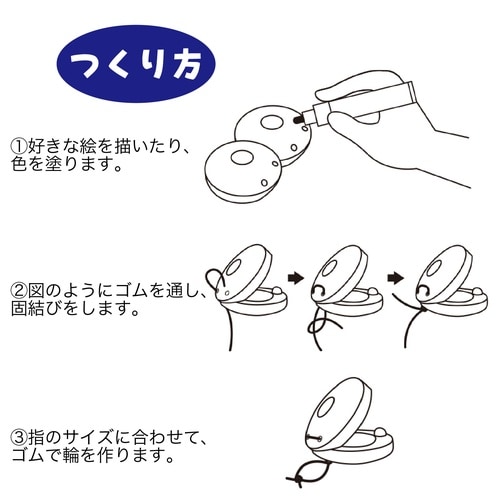 つくり方

①好きな絵を描いたり、色を塗ります。

②図のようにゴムを通し、固結びをします。

③指のサイズに合わせて、ゴムで輪を作ります。