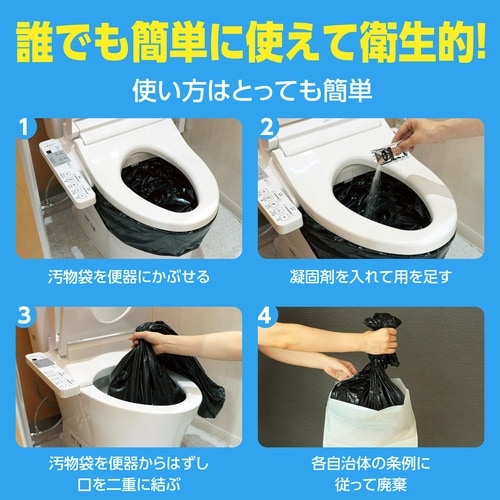 誰でも簡単に使えて衛生的!

使い方はとっても簡単

1

汚物袋を便器にかぶせる

2

凝固剤を入れて用を足す

3

汚物袋を便器からはずし口を二重に結ぶ

4

各自治体の条例に従って廃棄