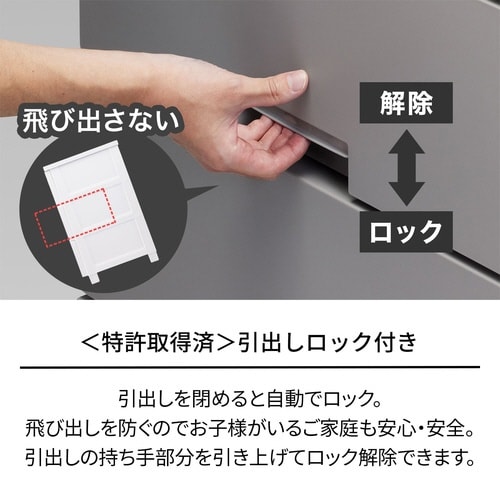 飛び出さない

解除

ロック

＜特許取得済＞引出しロック付き

引出しを閉めると自動でロック。
飛び出しを防ぐのでお子様がいるご家庭も安心・安全。
引出しの持ち手部分を引き上げてロック解除できます。