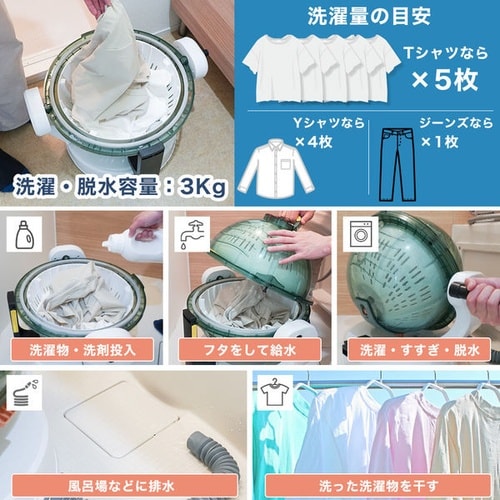 洗濯・脱水容量：3Kg

洗濯量の目安

Tシャツなら
×5枚

Yシャツなら
×4枚

ジーンズなら
×1枚

洗濯物・洗剤投入

フタをして給水

洗濯・すすぎ・脱水

風呂場などに排水

洗った洗濯物を干す