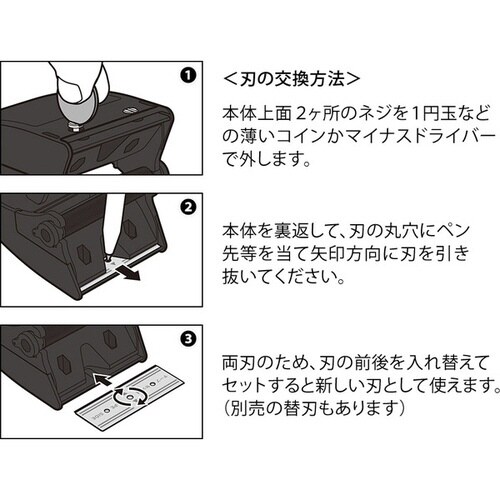 ❶

＜刃の交換方法＞

本体上面２ヶ所のネジを１円玉などの薄いコインかマイナスドライバーで外します。

❷

本体を裏返して、刃の丸穴にペン先等を当て矢印方向に刃を引き抜いてください。

❸

両刃のため、刃の前後を入れ替えてセットすると新しい刃として使えます。（別売の替刃もあります）