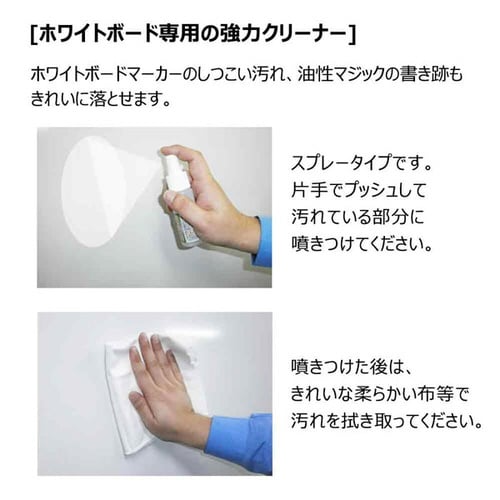 [ホワイトボード専用の強力クリーナー]

ホワイトボードマーカーのしつこい汚れ、油性マジックの書き跡もきれいに落とせます。

スプレータイプです。
片手でプッシュして
汚れている部分に
噴きつけてください。

噴きつけた後は、
きれいな柔らかい布等で
汚れを拭き取ってください。