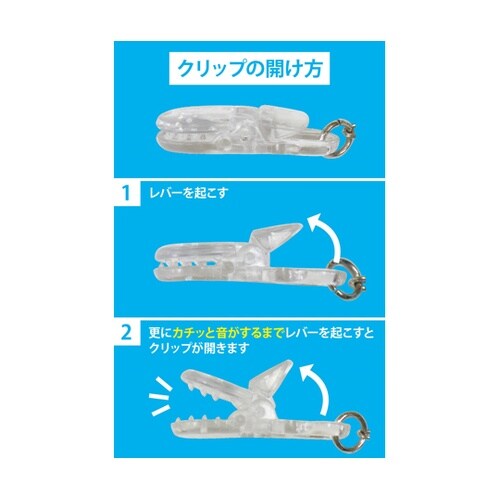 クリップの開け方

1 レバーを起こす

2 更にカチッと音がするまでレバーを起こすとクリップが開きます