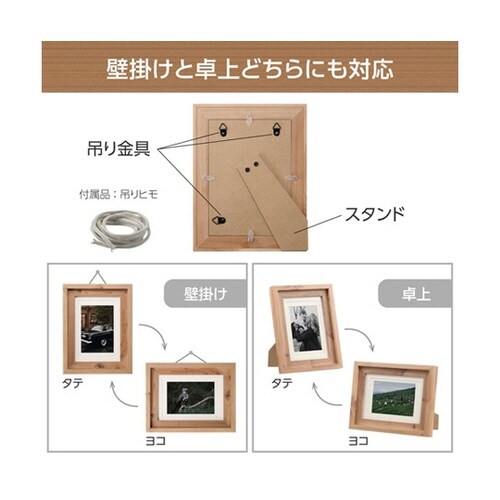 壁掛けと卓上どちらにも対応

吊り金具

付属品：吊りヒモ

スタンド

壁掛け

タテ

ヨコ

卓上

タテ

ヨコ