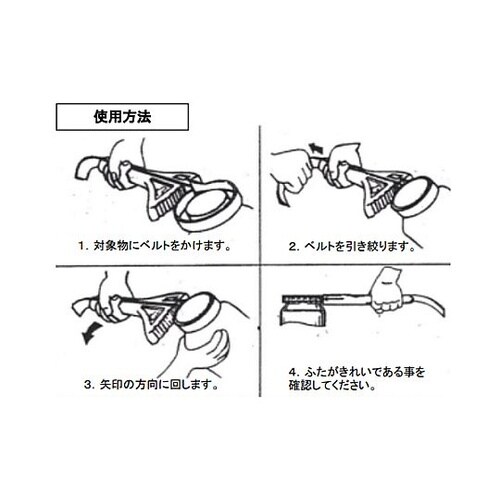 使用方法

1. 対象物にベルトをかけます。

2. ベルトを引き絞ります。

3. 矢印の方向に回します。

4. ふたがきれいである事を確認してください。