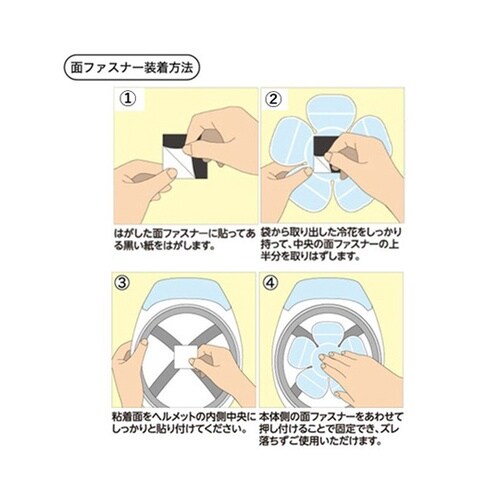 面ファスナー装着方法

①

はがした面ファスナーに貼ってある黒い紙をはがします。

②

袋から取り出した冷花をしっかり持って、中央の面ファスナーの上半分を取りはずします。

③

粘着面をヘルメットの内側中央にしっかりと貼り付けてください。

④

本体側の面ファスナーをあわせて押し付けることで固定でき、ズレ落ちずご使用いただけます。