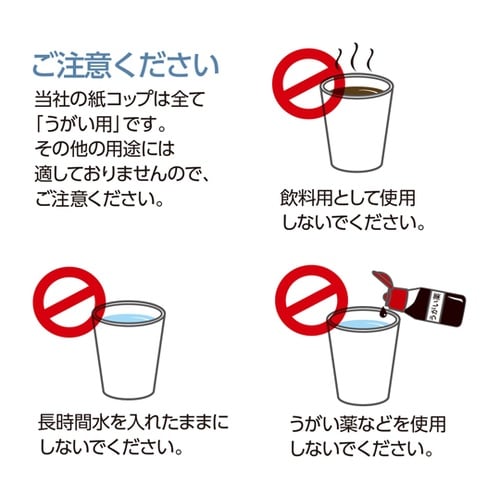 ご注意ください

当社の紙コップは全て「うがい用」です。その他の用途には適しておりませんので、ご注意ください。

飲料用として使用しないでください。

長時間水を入れたままにしないでください。

うがい薬

うがい薬などを使用しないでください。