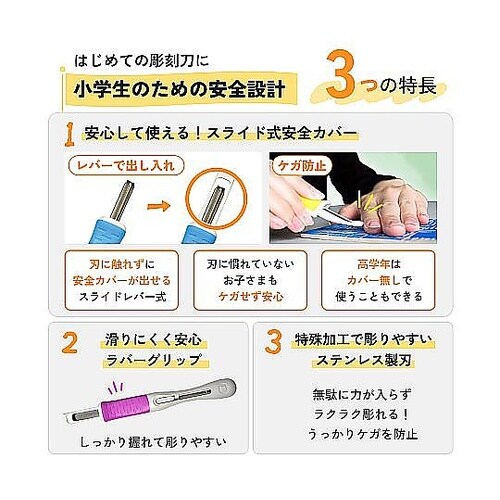 はじめての彫刻刀に
小学生のための安全設計

3つの特長

1 安心して使える！スライド式安全カバー

レバーで出し入れ

ケガ防止

刃に触れずに
安全カバーが出せる
スライドレバー式

刃に慣れていない
お子さまも
ケガせず安心

高学年は
カバー無しで
使うこともできる

2 滑りにくく安心
ラバーグリップ

しっかり握れて彫りやすい

3 特殊加工で彫りやすい
ステンレス製刃

無駄に力が入らず
ラクラク彫れる！
うっかりケガを防止