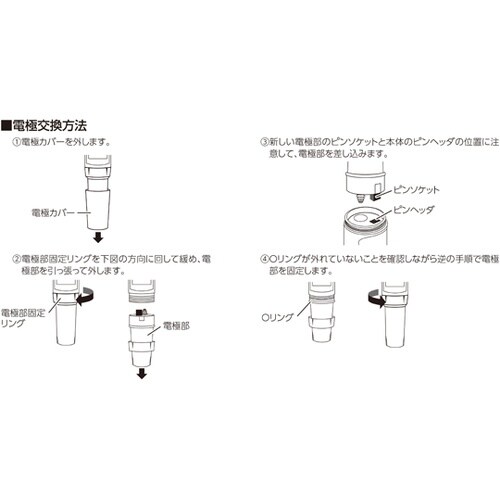 ■電極交換方法

①電極カバーを外します。

電極カバー

②電極部固定リングを下図の方向に回して緩め、電極部を引っ張って外します。

電極部固定リング

電極部

③新しい電極部のピンソケットと本体のピンヘッダの位置に注意して、電極部を差し込みます。

ピンソケット

ピンヘッダ

④Oリングが外れていないことを確認しながら逆の手順で電極部を固定します。

Oリング