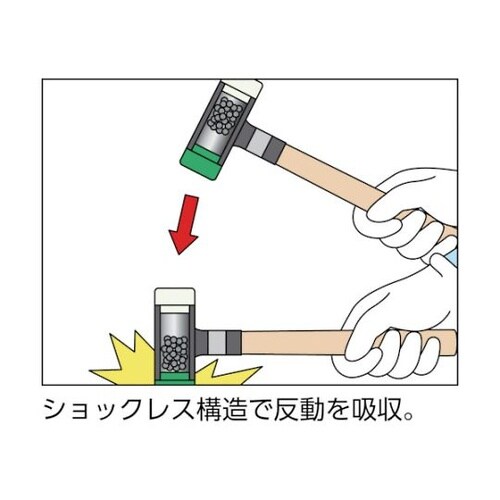 ショックレス構造で反動を吸収。