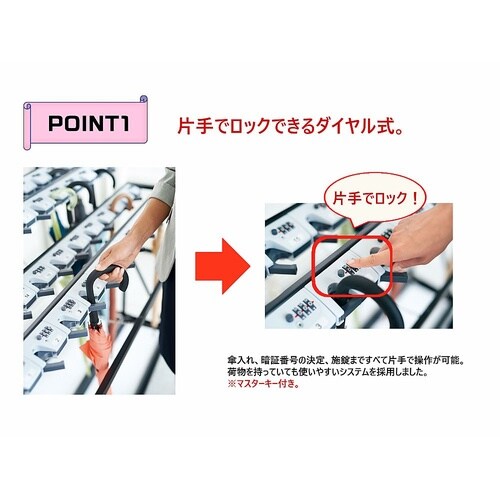 POINT1

片手でロックできるダイヤル式。

片手でロック！

傘入れ、暗証番号の決定、施錠まですべて片手で操作が可能。
荷物を持っていても使いやすいシステムを採用しました。
※マスターキー付き。